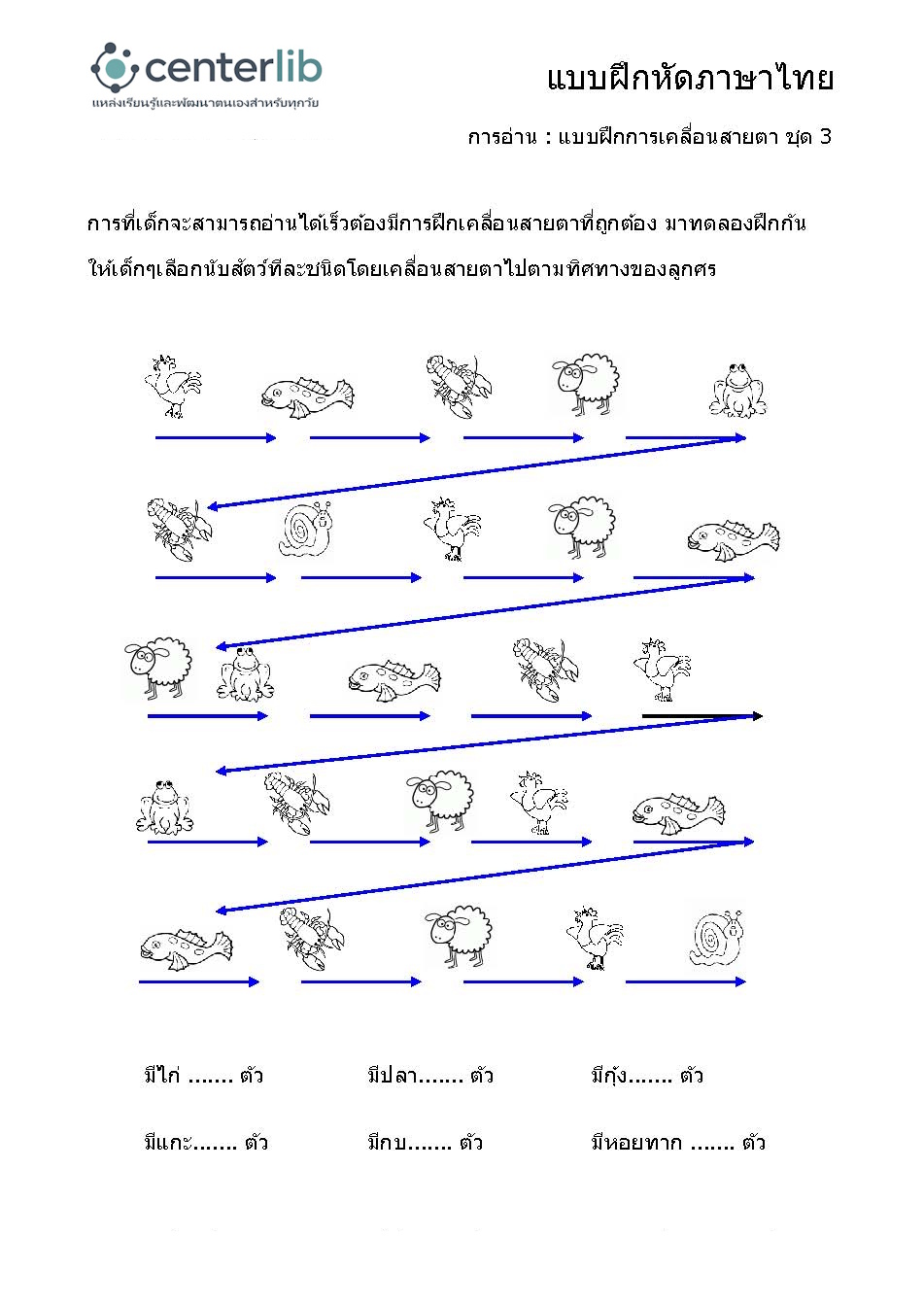 centerlib
แหล่งเรียนรู้และพัฒนาตนเองสำหรับทุกวัย

แบบฝึกหัดภาษาไทย

การอ่าน : แบบฝึกการเคลื่อนสายตา ชุด 3

การที่เด็กจะสามารถอ่านได้เร็วต้องมีการฝึกเคลื่อนสายตาที่ถูกต้อง มาทดลองฝึกกัน ให้เด็กๆเลือกนับสัตว์ทีละชนิดโดยเคลื่อนสายตาไปตามทิศทางของลูกศร

มีไก่ ....... ตัว มีปลา....... ตัว มีกุ้ง....... ตัว

มีแกะ....... ตัว มีกบ....... ตัว มีหอยทาก ....... ตัว