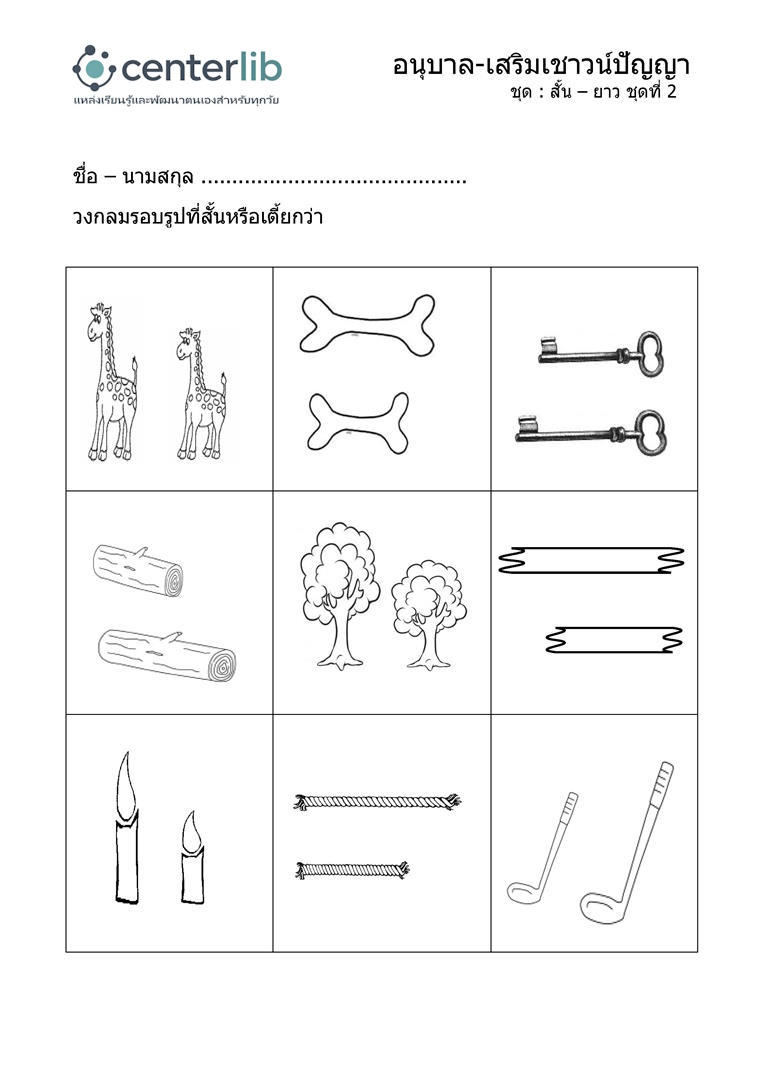 centerlib
แหล่งเรียนรู้และพัฒนาตนเองสำหรับทุกวัย

อนุบาล-เสริมเชาวน์ปัญญา
ชุด : สั้น – ยาว ชุดที่ 2

ชื่อ – นามสกุล ..........................................

วงกลมรอบรูปที่สั้นหรือเตี้ยกว่า