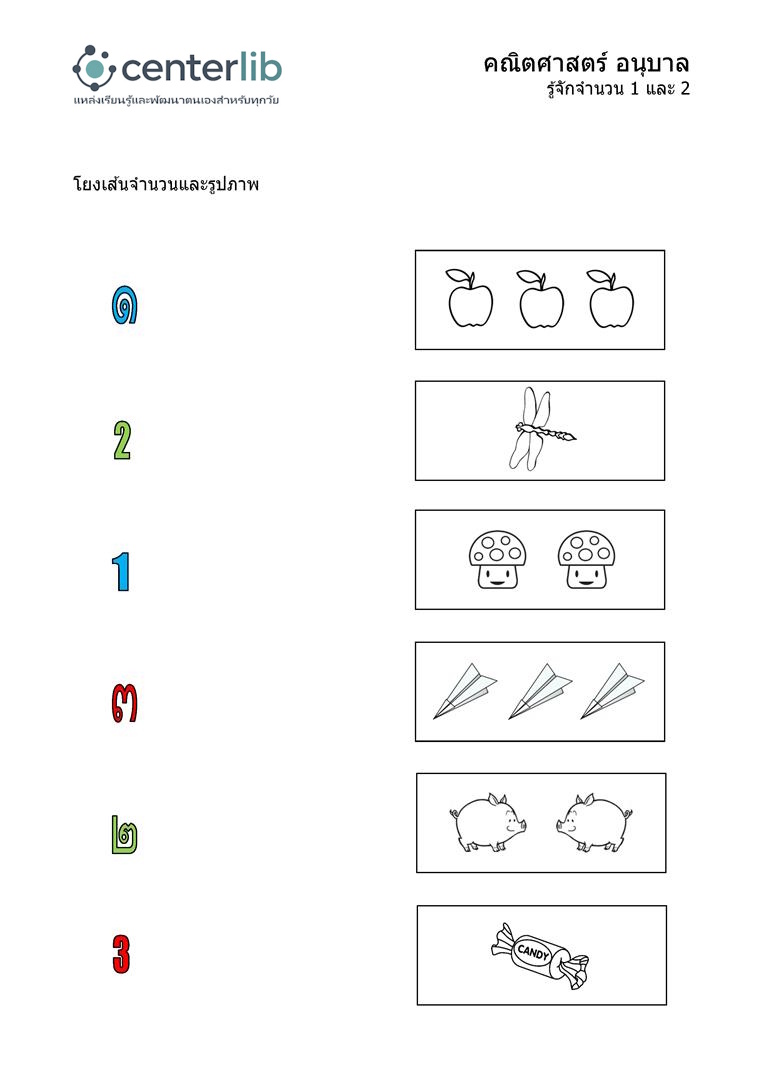 centerlib
แหล่งเรียนรู้และพัฒนาตนเองสำหรับทุกวัย

คณิตศาสตร์ อนุบาล
รู้จักจำนวน 1 และ 2

โยงเส้นจำนวนและรูปภาพ

๑

2

1

๓

๒

3

CANDY