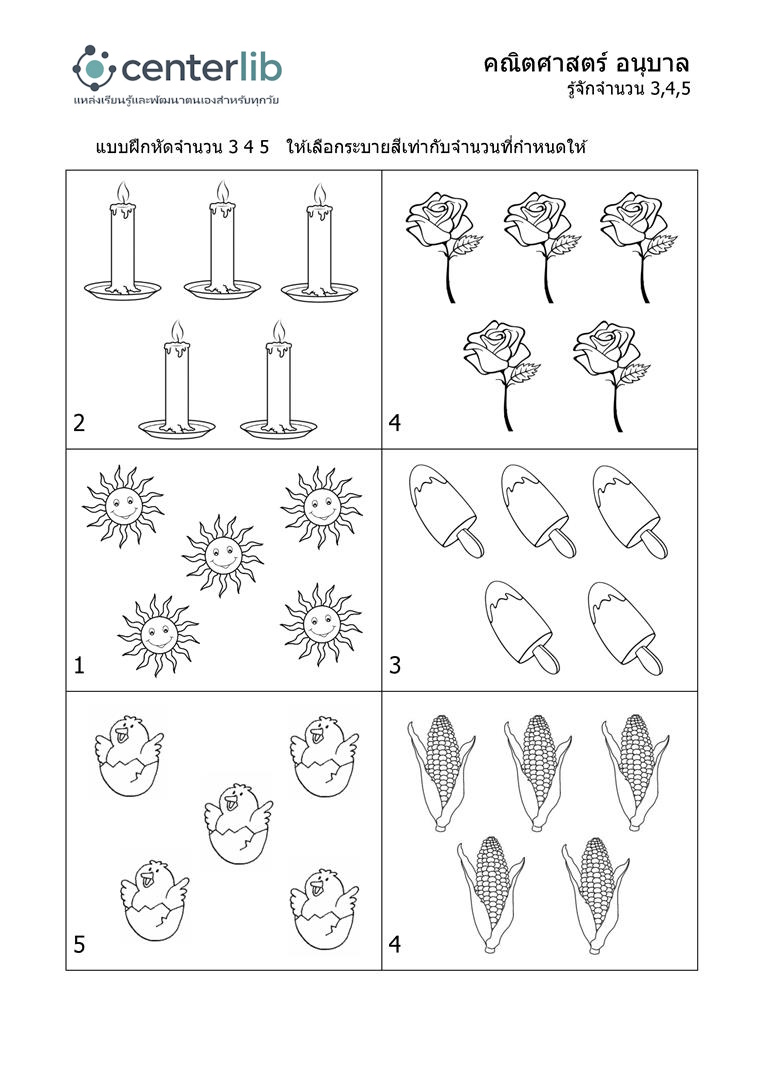 centerlib
แหล่งเรียนรู้และพัฒนาตนเองสำหรับทุกวัย

คณิตศาสตร์ อนุบาล
รู้จักจำนวน 3,4,5

แบบฝึกหัดจำนวน 3 4 5 ให้เลือกระบายสีเท่ากับจำนวนที่กำหนดให้

2

4

1

3

5

4