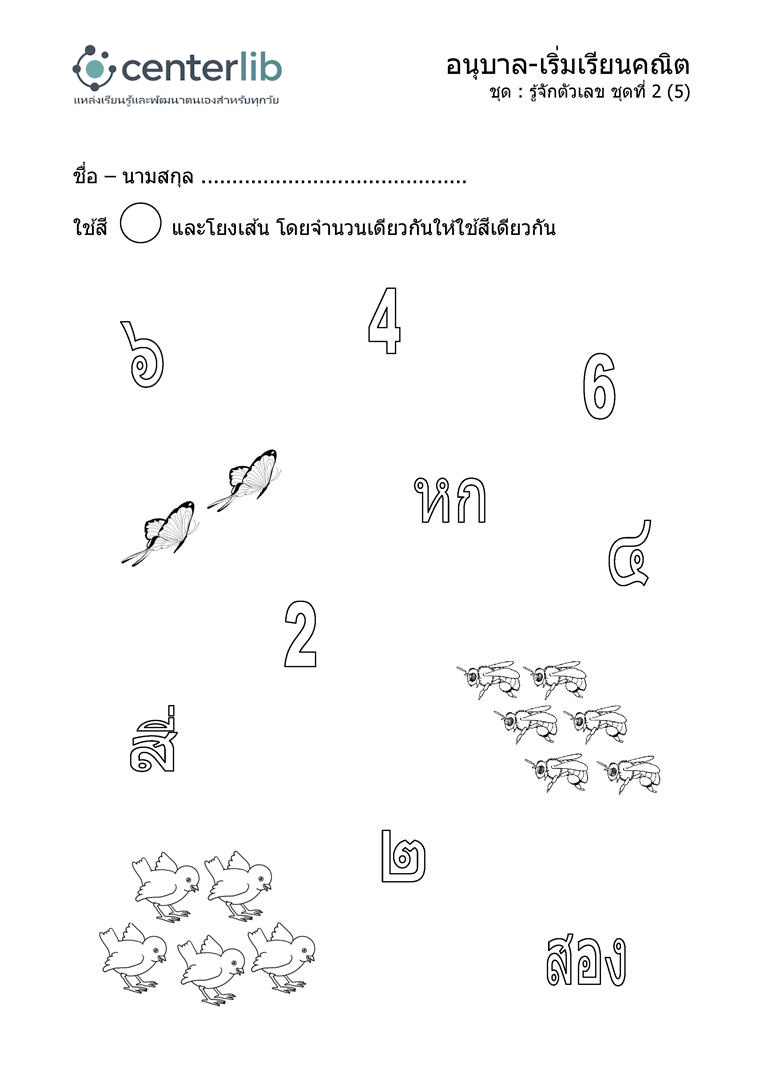 centerlib
แหล่งเรียนรู้และพัฒนาตนเองสำหรับทุกวัย

อนุบาล-เริ่มเรียนคณิต
ชุด : รู้จักตัวเลข ชุดที่ 2 (5)

ชื่อ – นามสกุล ..........................................

ใช้สี และโยงเส้น โดยจำนวนเดียวกันให้ใช้สีเดียวกัน

๖

4

6

หก

๔

2

สี่

๒

สอง