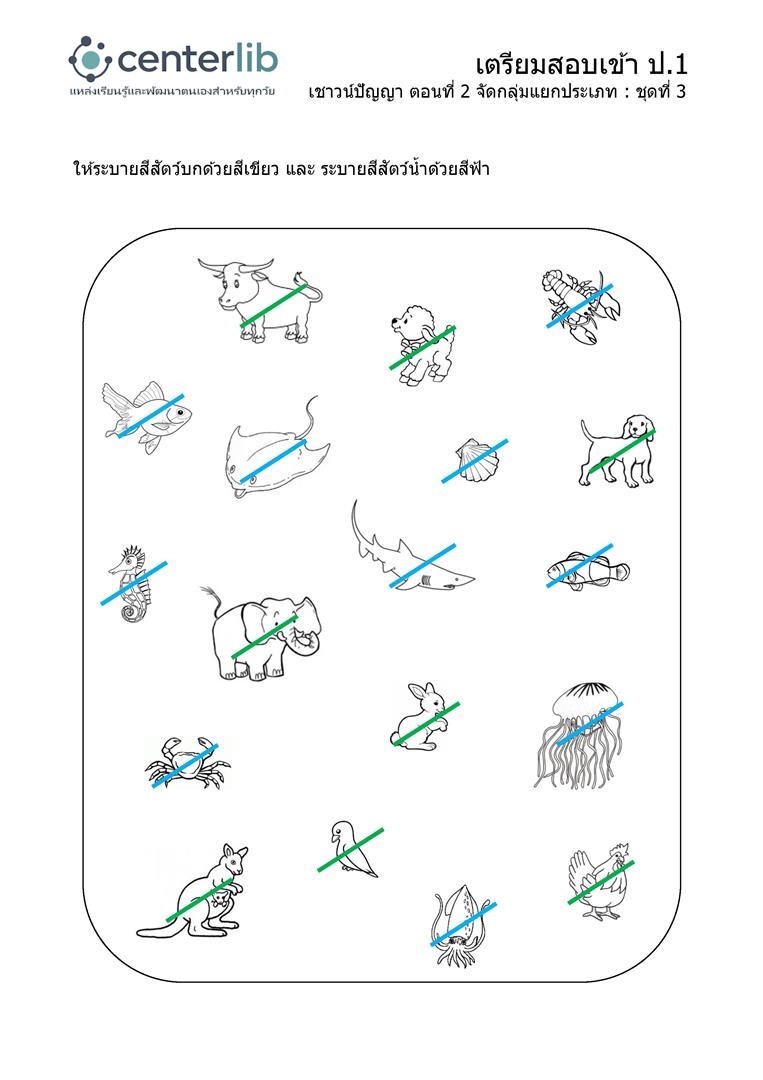 centerlib
แหล่งเรียนรู้และพัฒนาตนเองสำหรับทุกวัย

เตรียมสอบเข้า ป.1
เชาวน์ปัญญา ตอนที่ 2 จัดกลุ่มแยกประเภท : ชุดที่ 3

ให้ระบายสีสัตว์บกด้วยสีเขียว และ ระบายสีสัตว์น้ำด้วยสีฟ้า