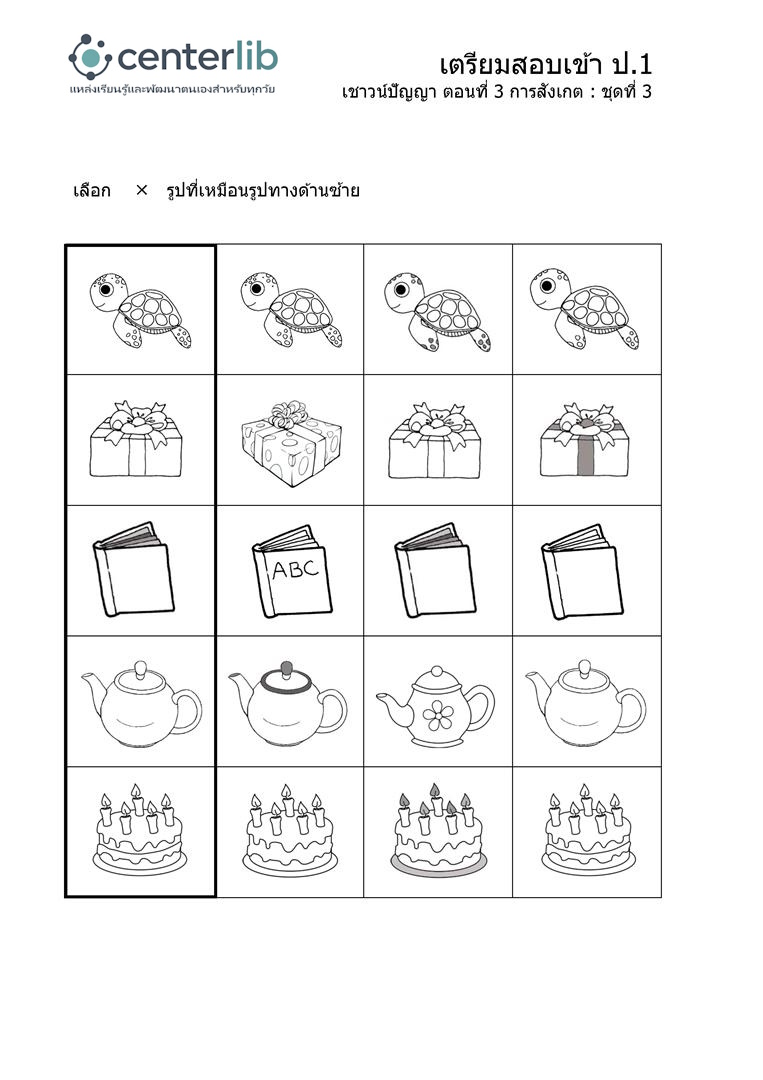 centerlib
แหล่งเรียนรู้และพัฒนาตนเองสำหรับทุกวัย

เตรียมสอบเข้า ป.1
เชาวน์ปัญญา ตอนที่ 3 การสังเกต : ชุดที่ 3

เลือก × รูปที่เหมือนรูปทางด้านซ้าย

ABC