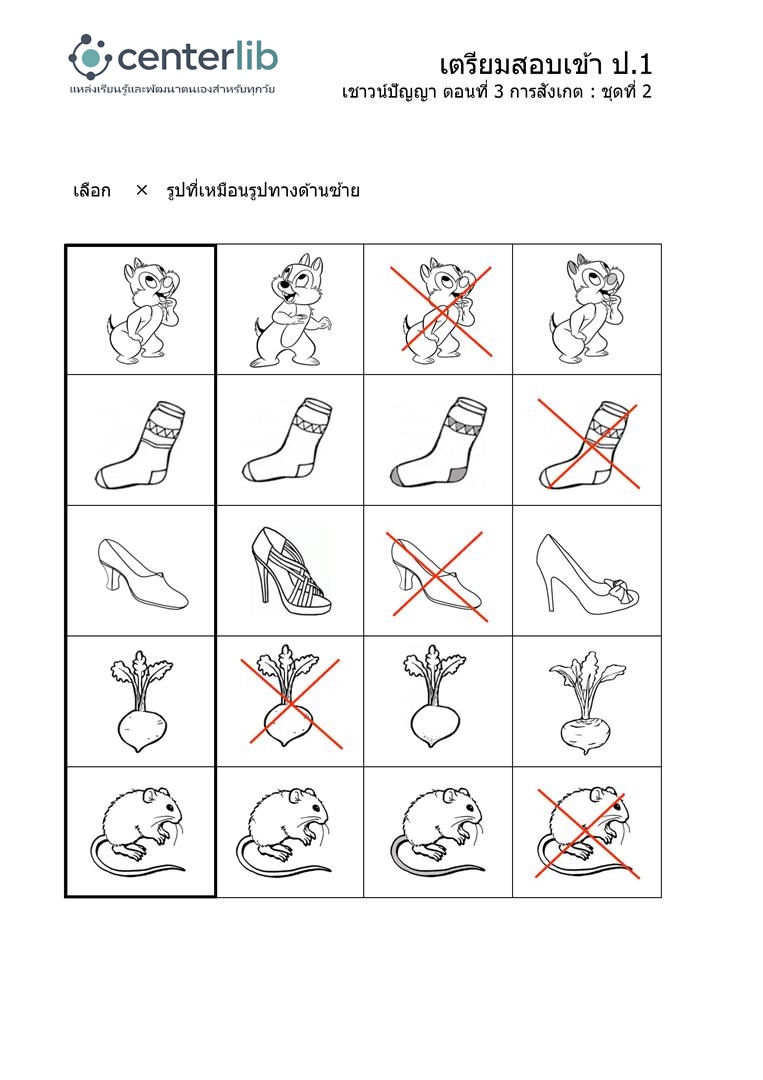 centerlib
แหล่งเรียนรู้และพัฒนาตนเองสำหรับทุกวัย

เตรียมสอบเข้า ป.1
เชาวน์ปัญญา ตอนที่ 3 การสังเกต : ชุดที่ 2

เลือก × รูปที่เหมือนรูปทางด้านซ้าย