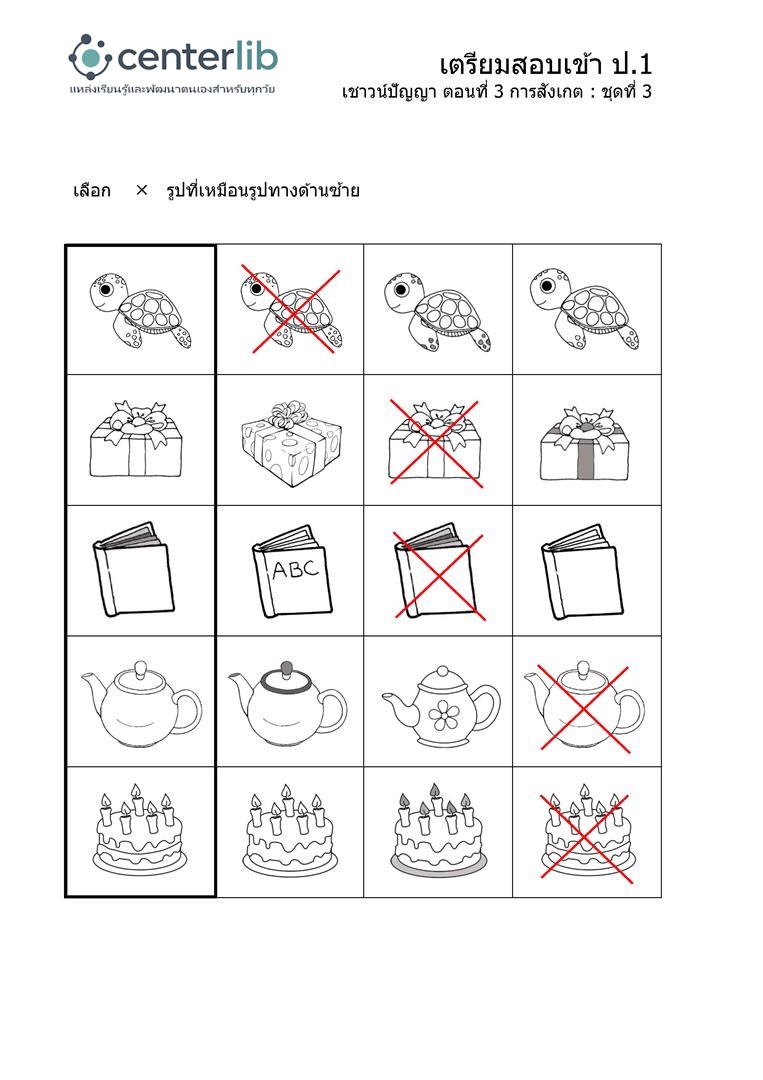 centerlib
แหล่งเรียนรู้และพัฒนาตนเองสำหรับทุกวัย

เตรียมสอบเข้า ป.1
เชาวน์ปัญญา ตอนที่ 3 การสังเกต : ชุดที่ 3

เลือก × รูปที่เหมือนรูปทางด้านซ้าย

ABC