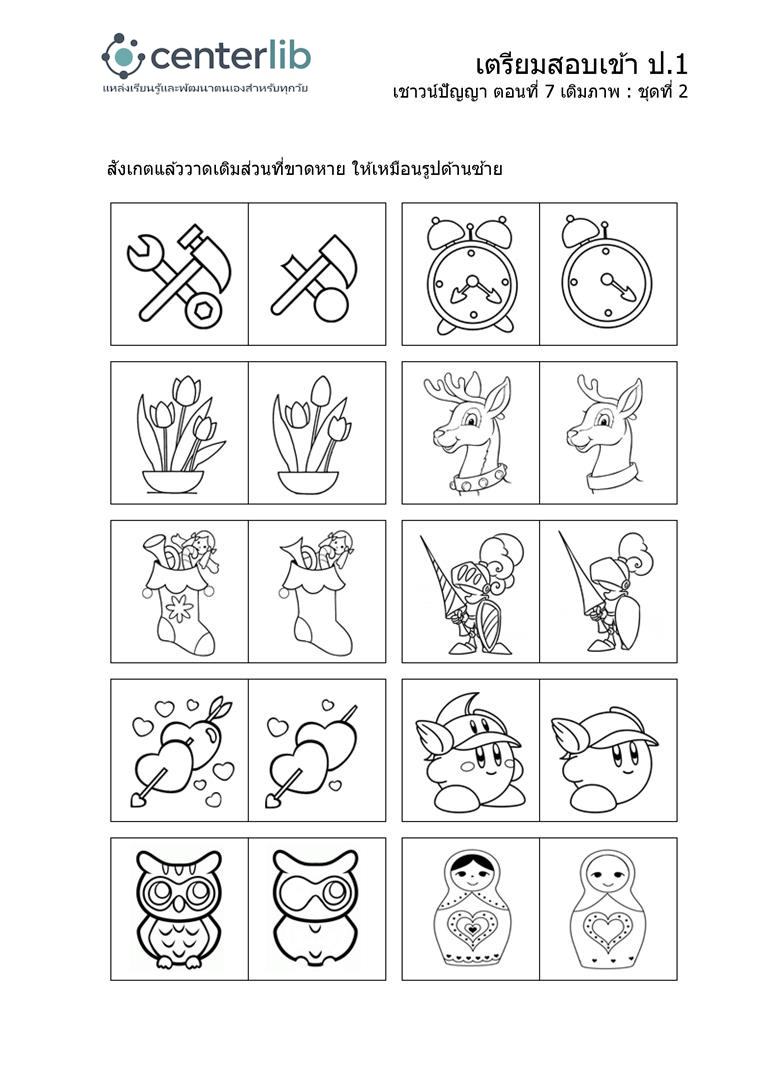 centerlib
แหล่งเรียนรู้และพัฒนาตนเองสำหรับทุกวัย

เตรียมสอบเข้า ป.1
เชาวน์ปัญญา ตอนที่ 7 เติมภาพ : ชุดที่ 2

สังเกตแล้ววาดเติมส่วนที่ขาดหาย ให้เหมือนรูปด้านซ้าย