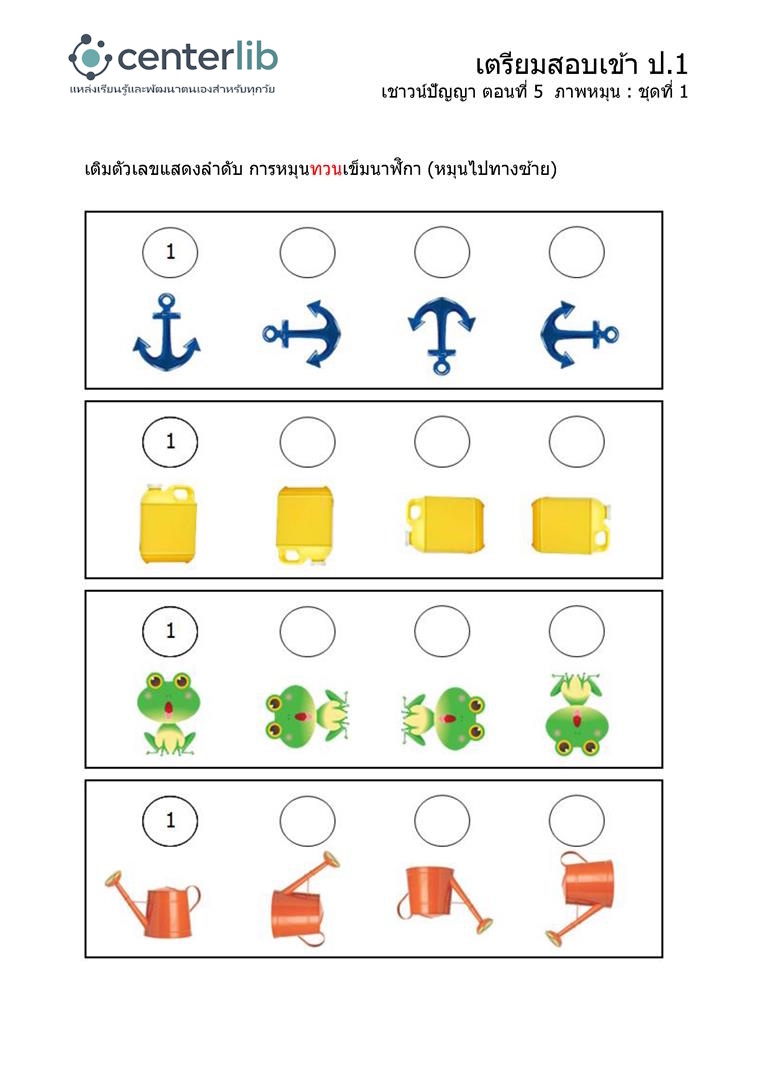 centerlib
แหล่งเรียนรู้และพัฒนาตนเองสำหรับทุกวัย

เตรียมสอบเข้า ป.1
เชาวน์ปัญญา ตอนที่ 5 ภาพหมุน : ชุดที่ 1

เติมตัวเลขแสดงลำดับ การหมุนทวนเข็มนาฬิกา (หมุนไปทางซ้าย)

1

1

1

1