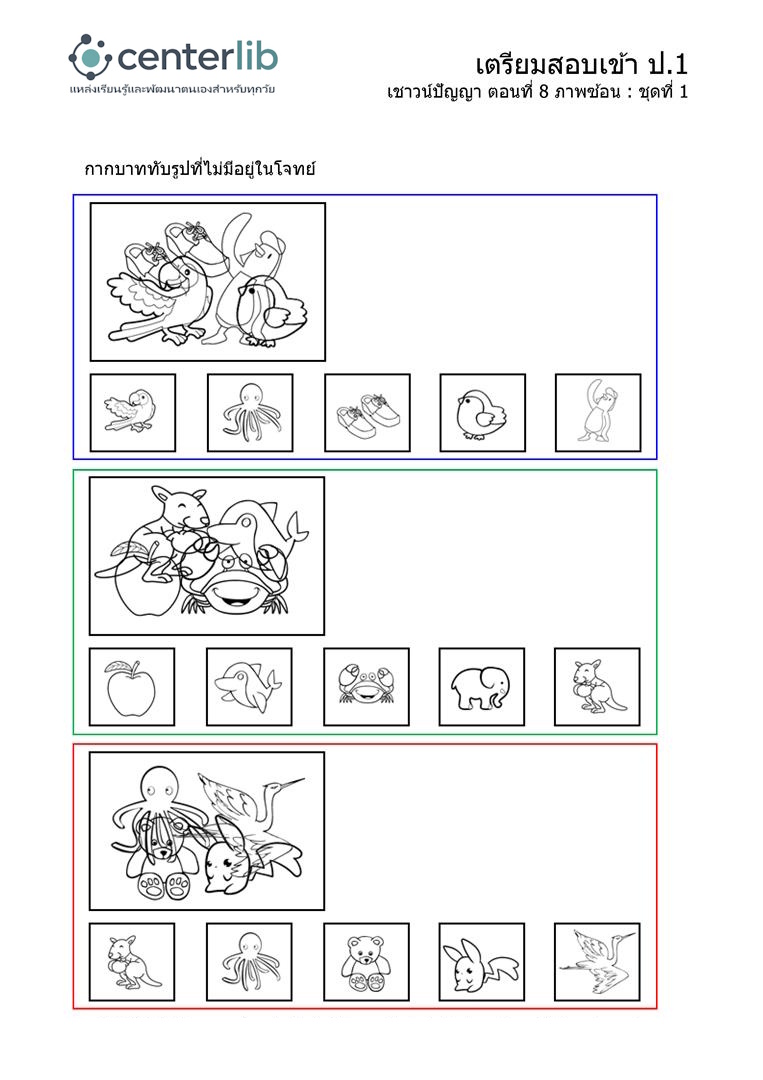 centerlib
แหล่งเรียนรู้และพัฒนาตนเองสำหรับทุกวัย

เตรียมสอบเข้า ป.1
เชาวน์ปัญญา ตอนที่ 8 ภาพซ้อน : ชุดที่ 1

กากบาททับรูปที่ไม่มีอยู่ในโจทย์