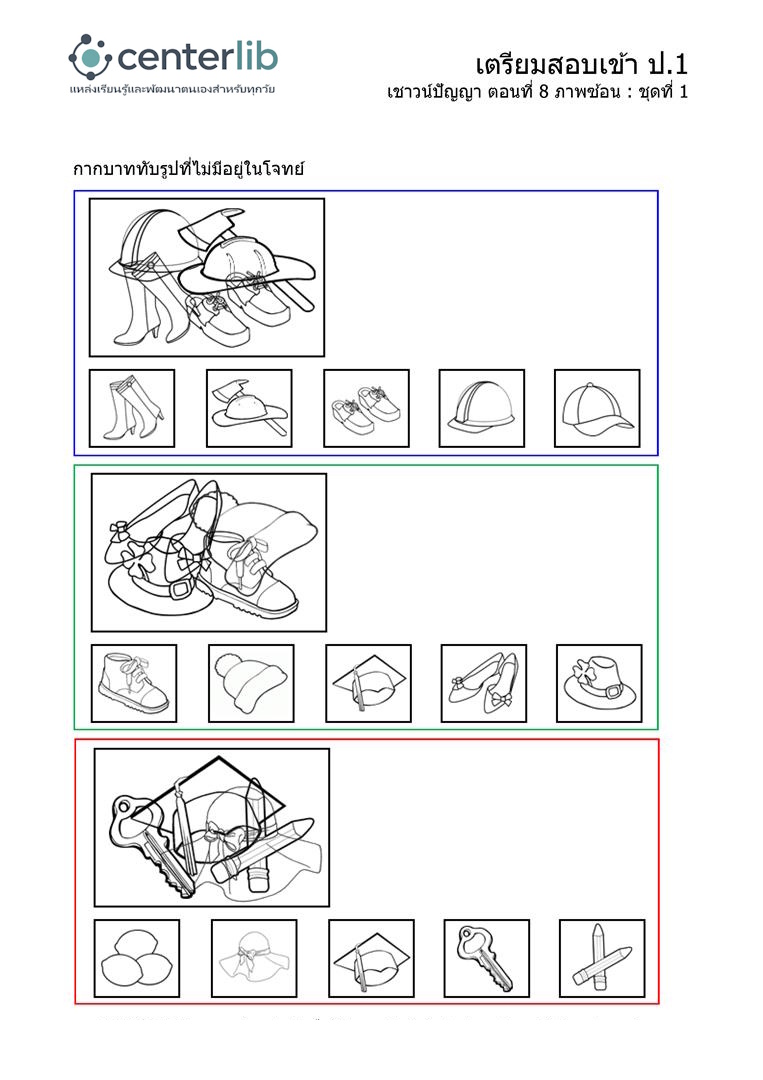 centerlib
แหล่งเรียนรู้และพัฒนาตนเองสำหรับทุกวัย

เตรียมสอบเข้า ป.1
เชาวน์ปัญญา ตอนที่ 8 ภาพซ้อน : ชุดที่ 1

กากบาททับรูปที่ไม่มีอยู่ในโจทย์