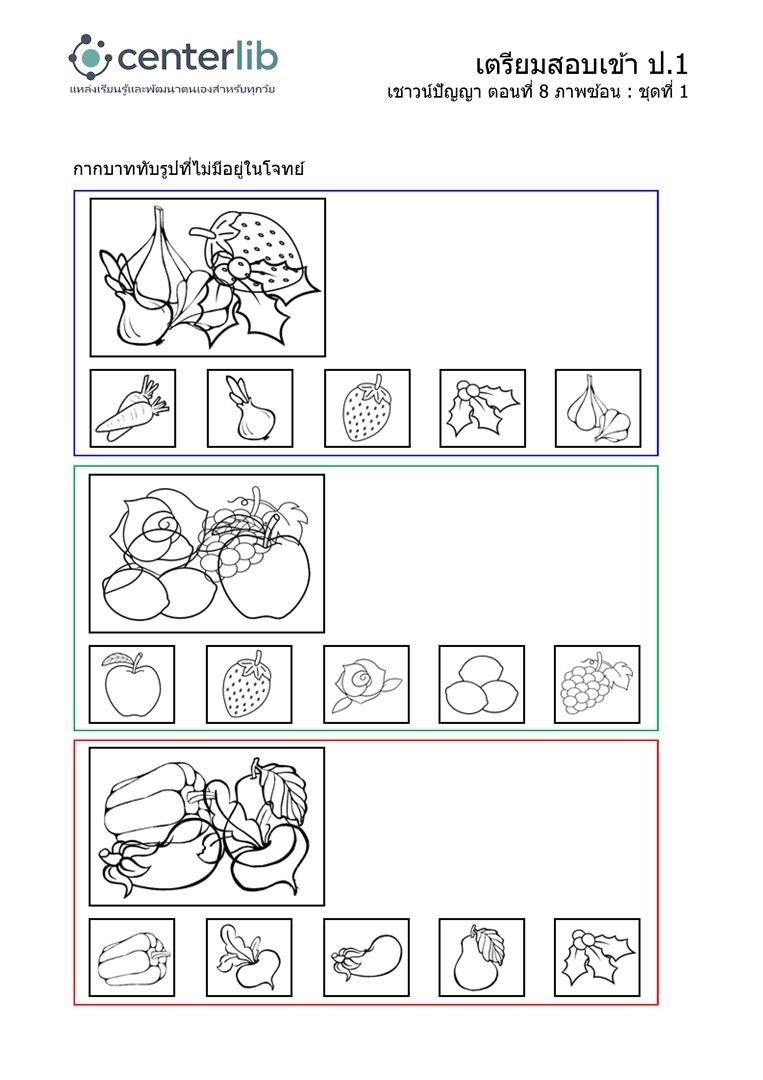 centerlib
แหล่งเรียนรู้และพัฒนาตนเองสำหรับทุกวัย

เตรียมสอบเข้า ป.1
เชาวน์ปัญญา ตอนที่ 8 ภาพซ้อน : ชุดที่ 1

กากบาททับรูปที่ไม่มีอยู่ในโจทย์