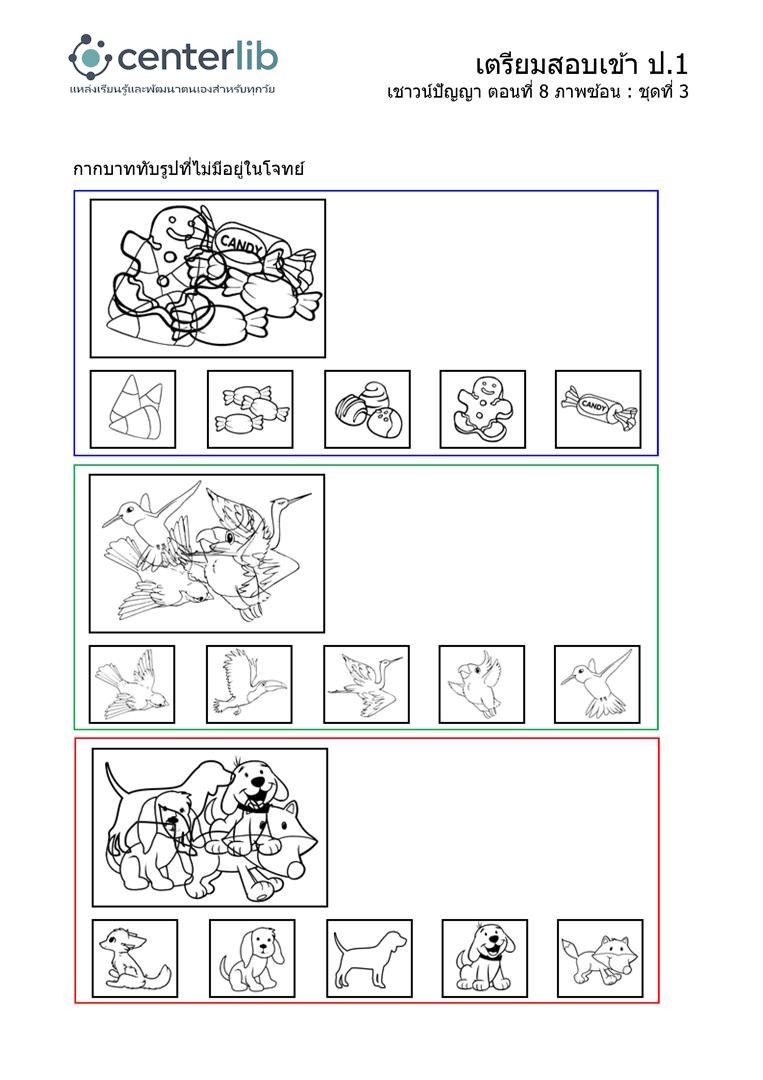 centerlib
แหล่งเรียนรู้และพัฒนาตนเองสำหรับทุกวัย

เตรียมสอบเข้า ป.1
เชาวน์ปัญญา ตอนที่ 8 ภาพซ้อน : ชุดที่ 3

กากบาททับรูปที่ไม่มีอยู่ในโจทย์

CANDY

CANDY