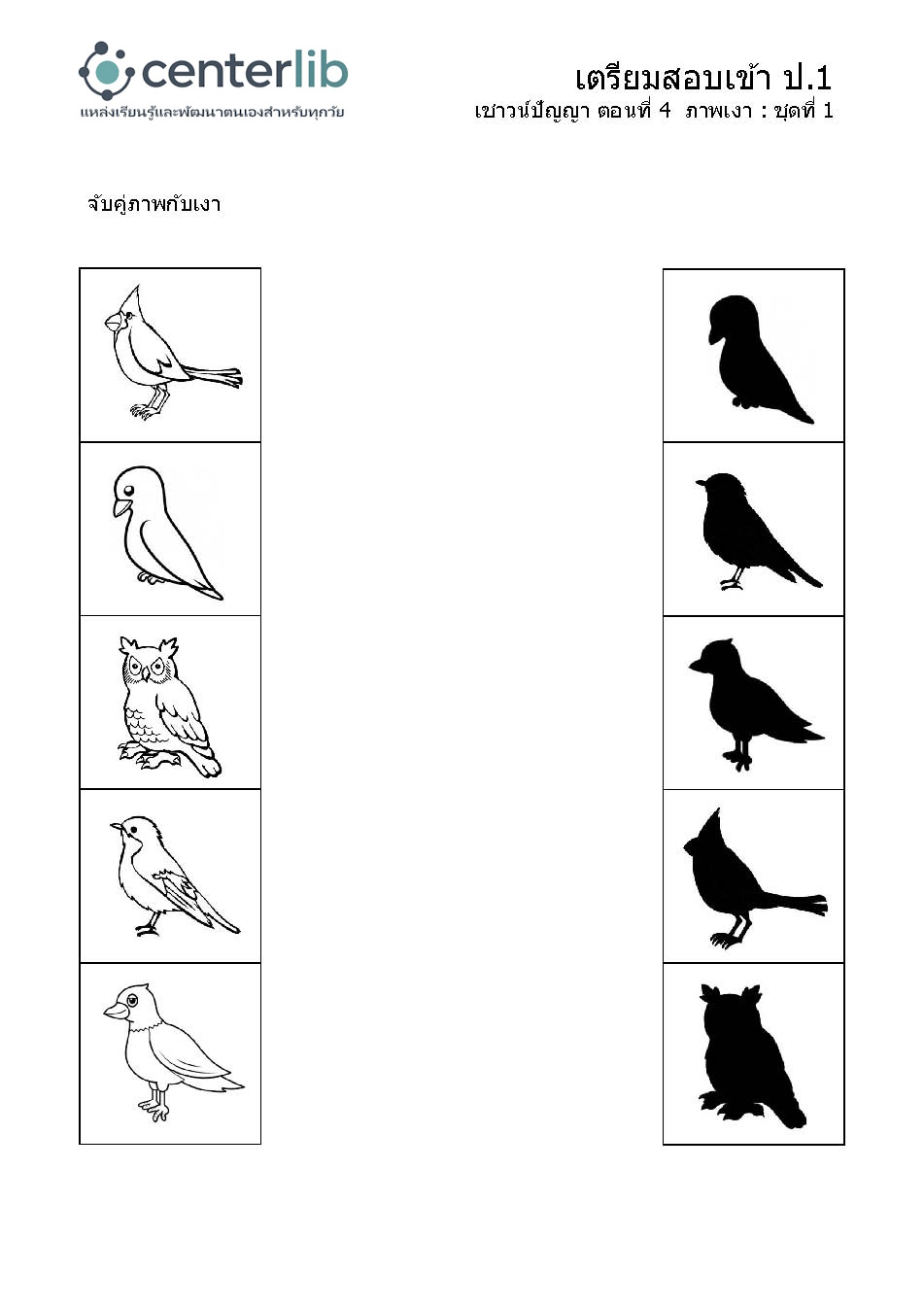 centerlib
แหล่งเรียนรู้และพัฒนาตนเองสำหรับทุกวัย

เตรียมสอบเข้า ป.1
เชาวน์ปัญญา ตอนที่ 4 ภาพเงา : ชุดที่ 1

จับคู่ภาพกับเงา