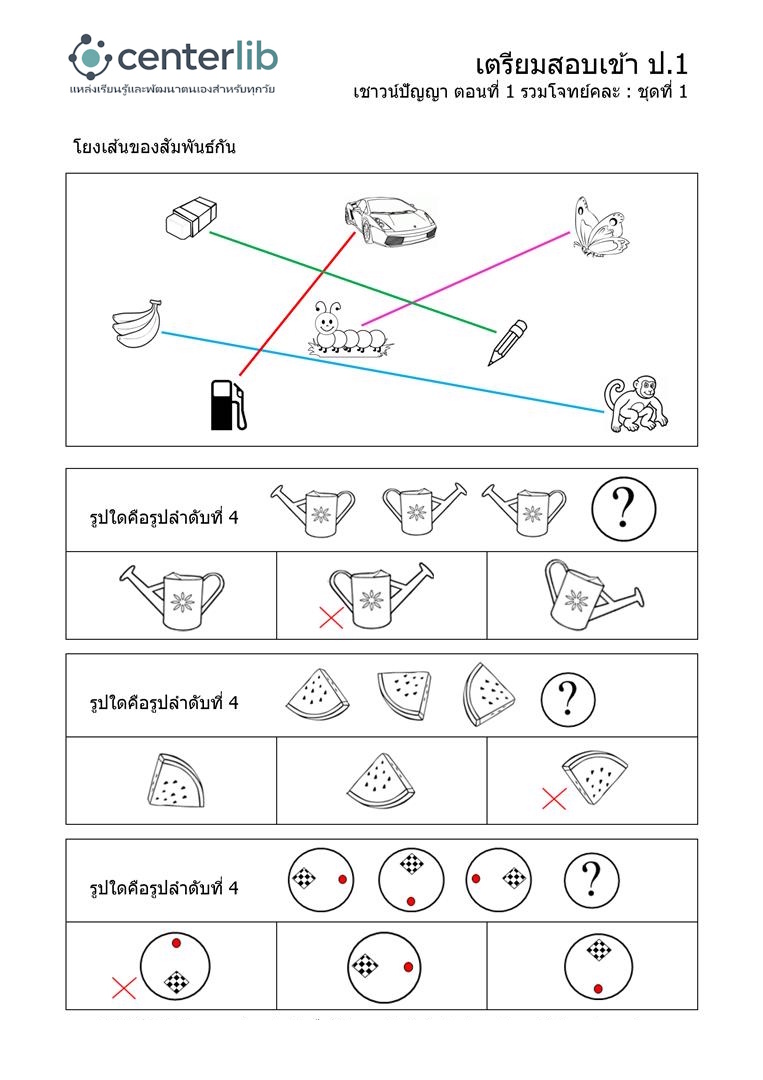 centerlib
แหล่งเรียนรู้และพัฒนาตนเองสำหรับทุกวัย

เตรียมสอบเข้า ป.1
เชาวน์ปัญญา ตอนที่ 1 รวมโจทย์คละ : ชุดที่ 1

โยงเส้นของสัมพันธ์กัน

รูปใดคือรูปลำดับที่ 4

?

รูปใดคือรูปลำดับที่ 4

?

รูปใดคือรูปลำดับที่ 4

?