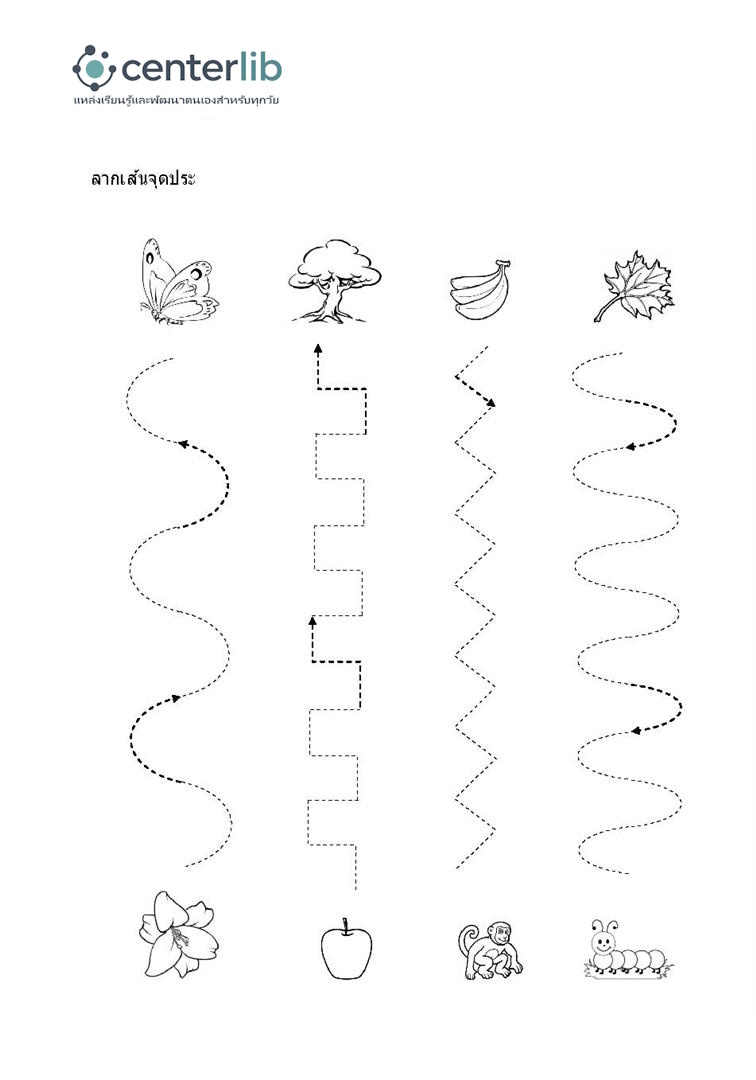 centerlib
แหล่งเรียนรู้และพัฒนาตนเองสำหรับทุกวัย

ลากเส้นจุดประ