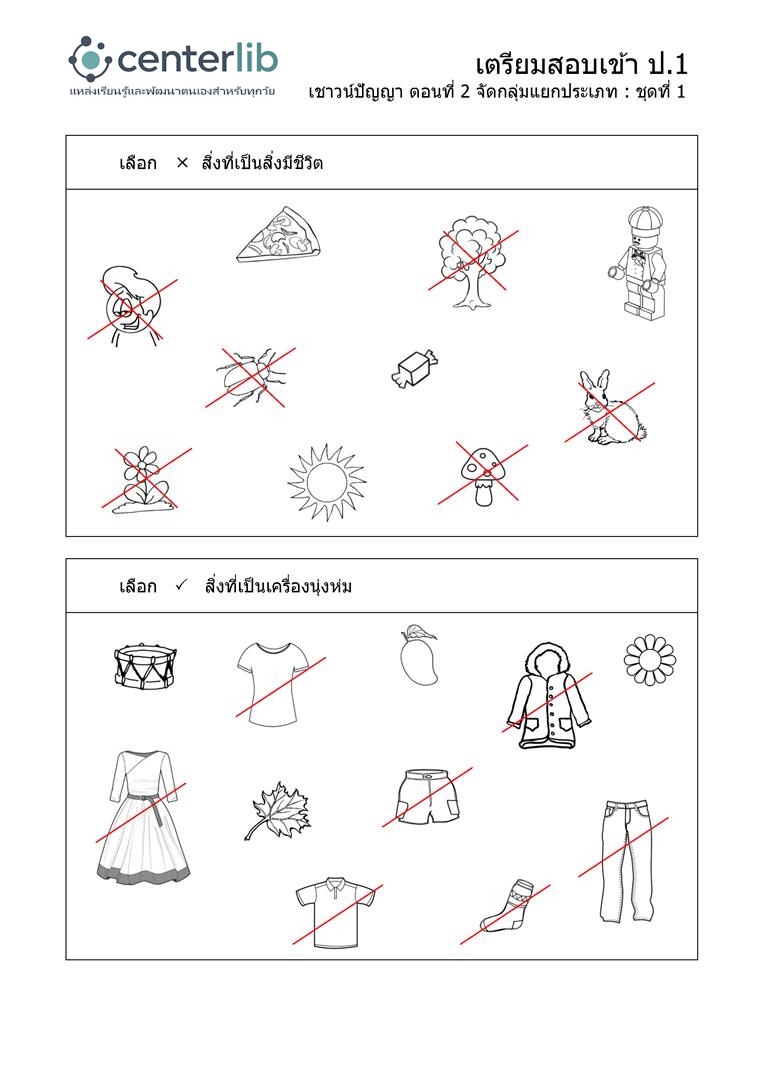 centerlib
แหล่งเรียนรู้และพัฒนาตนเองสำหรับทุกวัย

เตรียมสอบเข้า ป.1
เชาวน์ปัญญา ตอนที่ 2 จัดกลุ่มแยกประเภท : ชุดที่ 1

เลือก × สิ่งที่เป็นสิ่งมีชีวิต

เลือก ✓ สิ่งที่เป็นเครื่องนุ่งห่ม