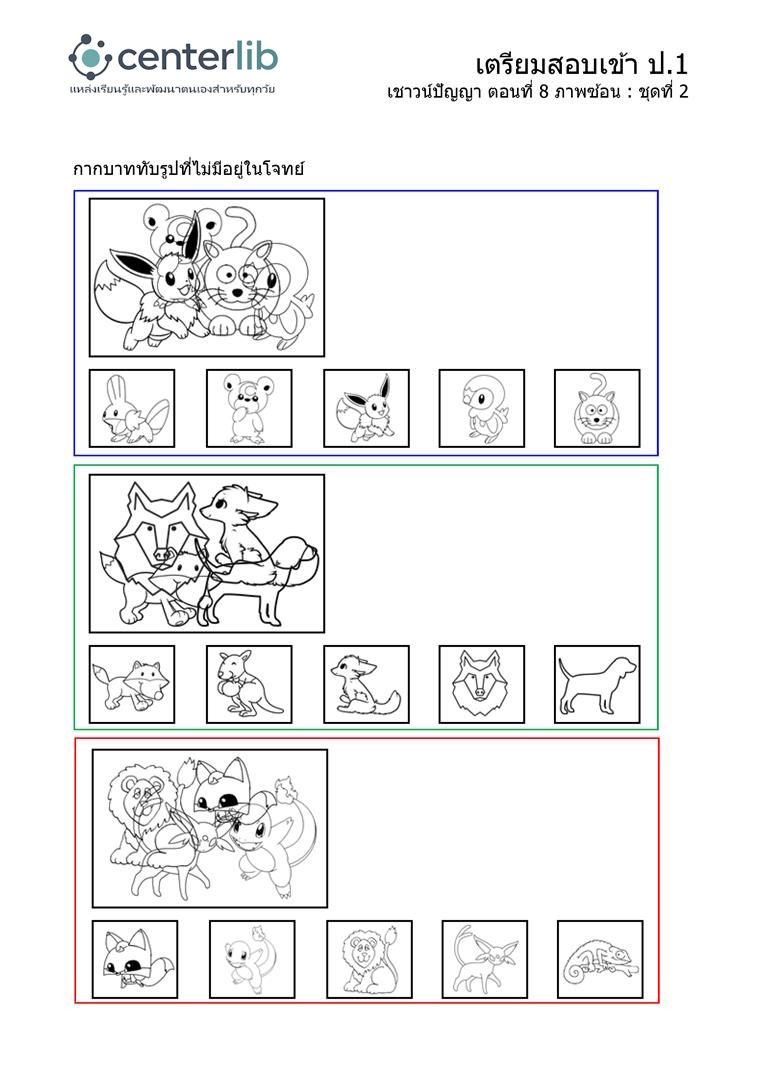 centerlib
แหล่งเรียนรู้และพัฒนาตนเองสำหรับทุกวัย

เตรียมสอบเข้า ป.1
เชาวน์ปัญญา ตอนที่ 8 ภาพซ้อน : ชุดที่ 2

กากบาททับรูปที่ไม่มีอยู่ในโจทย์