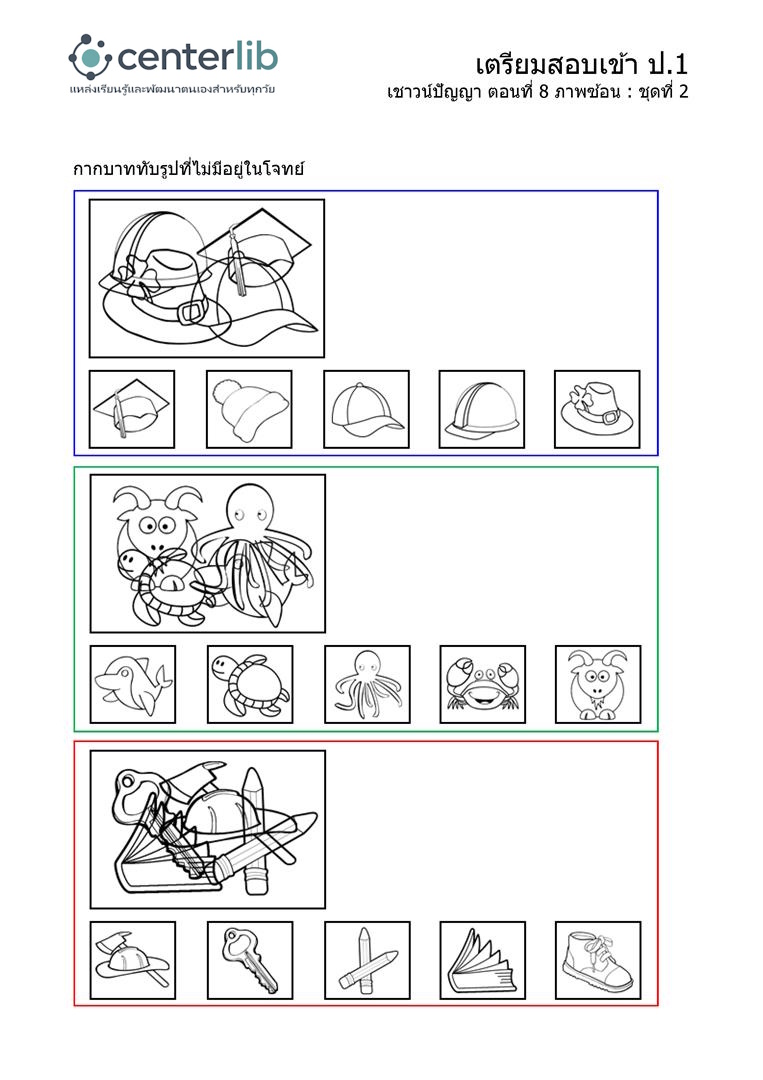 centerlib
แหล่งเรียนรู้และพัฒนาตนเองสำหรับทุกวัย

เตรียมสอบเข้า ป.1
เชาวน์ปัญญา ตอนที่ 8 ภาพซ้อน : ชุดที่ 2

กากบาททับรูปที่ไม่มีอยู่ในโจทย์