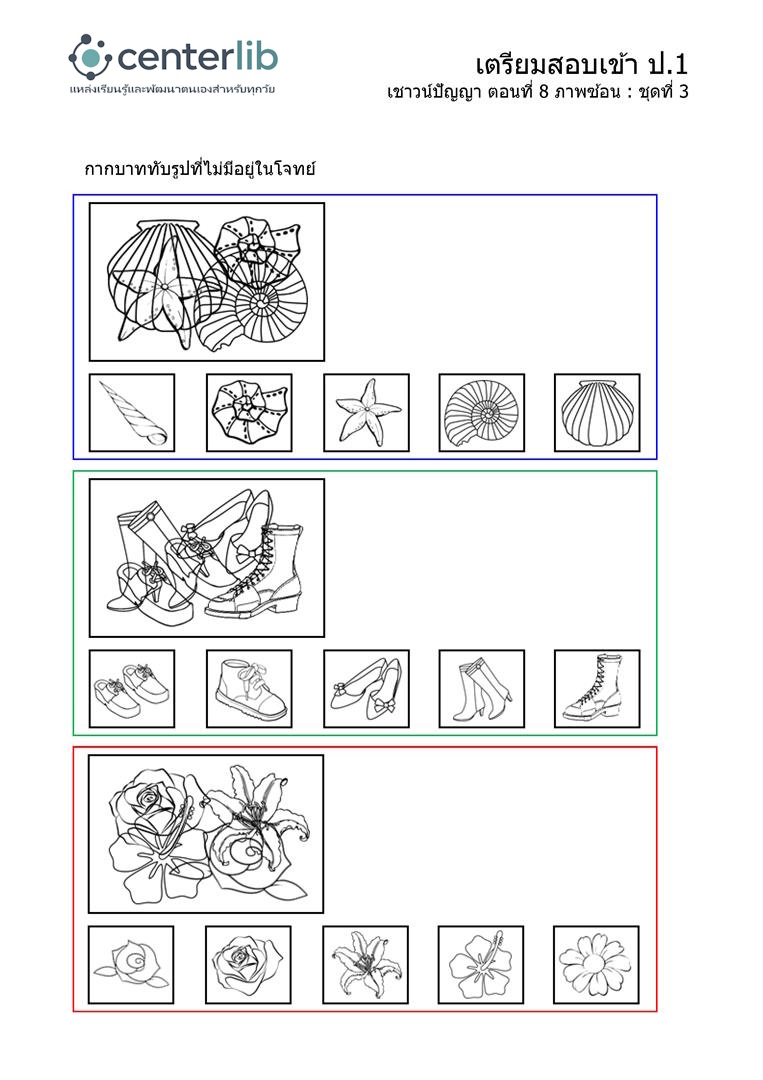 centerlib
แหล่งเรียนรู้และพัฒนาตนเองสำหรับทุกวัย

เตรียมสอบเข้า ป.1
เชาวน์ปัญญา ตอนที่ 8 ภาพซ้อน : ชุดที่ 3

กากบาททับรูปที่ไม่มีอยู่ในโจทย์