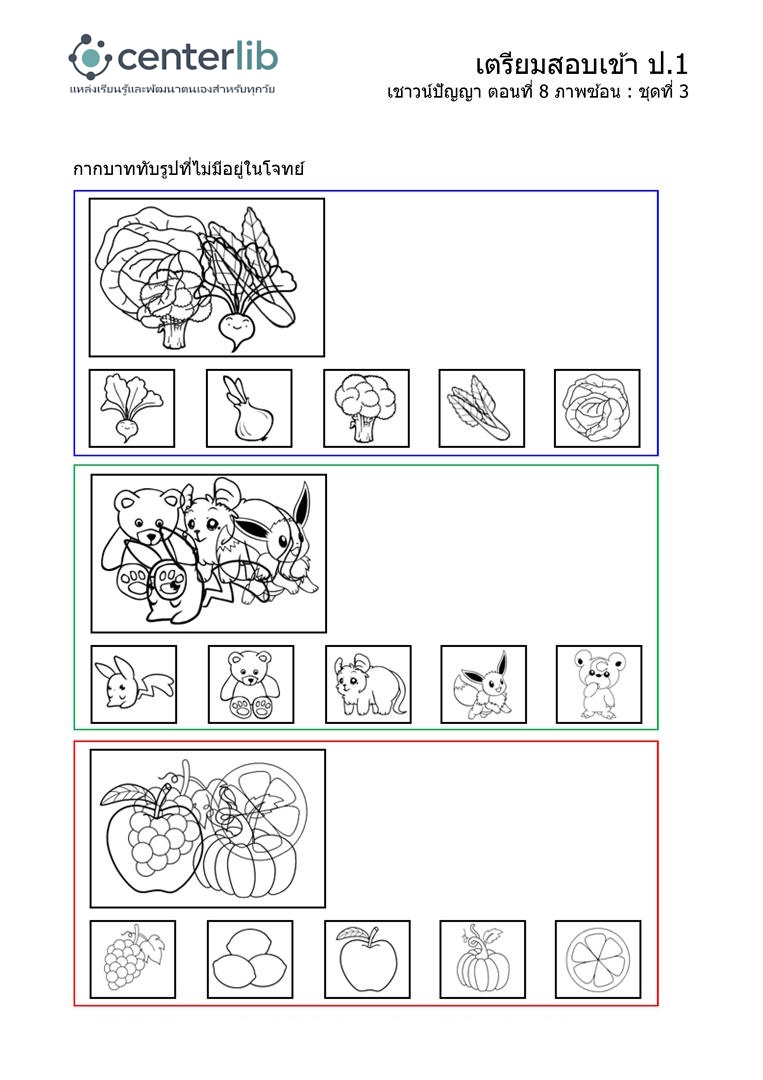 centerlib
แหล่งเรียนรู้และพัฒนาตนเองสำหรับทุกวัย

เตรียมสอบเข้า ป.1
เชาวน์ปัญญา ตอนที่ 8 ภาพซ้อน : ชุดที่ 3

กากบาททับรูปที่ไม่มีอยู่ในโจทย์