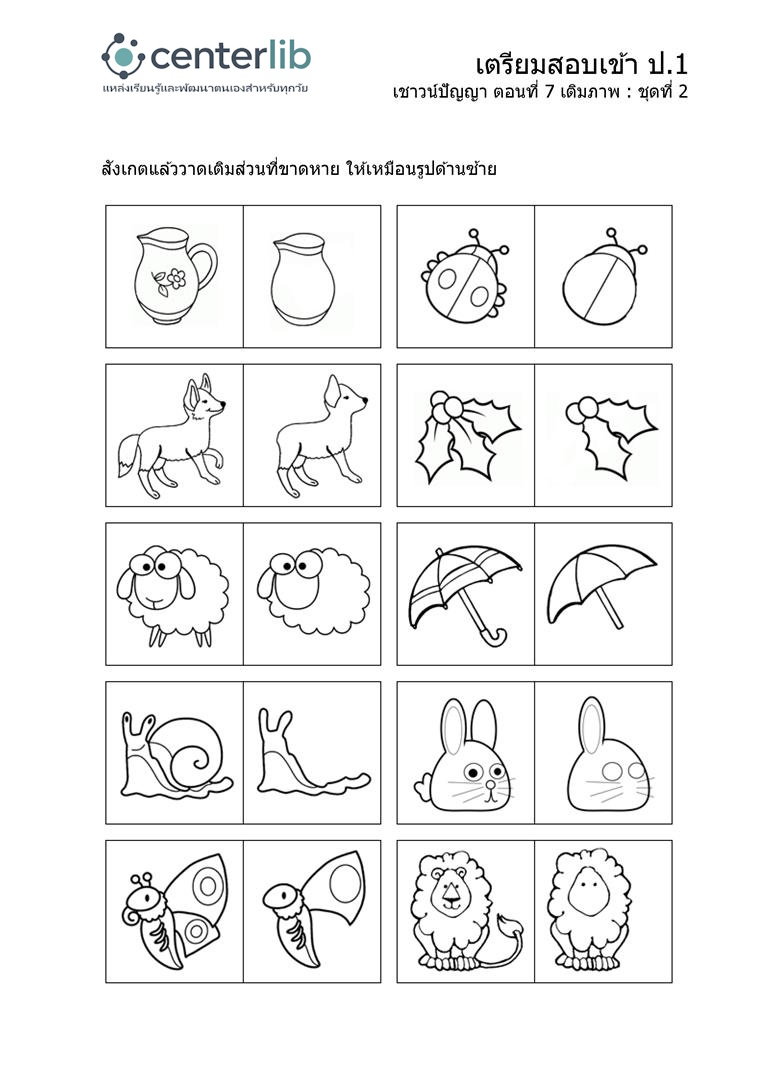 centerlib
แหล่งเรียนรู้และพัฒนาตนเองสำหรับทุกวัย

เตรียมสอบเข้า ป.1
เชาวน์ปัญญา ตอนที่ 7 เติมภาพ : ชุดที่ 2

สังเกตแล้ววาดเติมส่วนที่ขาดหาย ให้เหมือนรูปด้านซ้าย