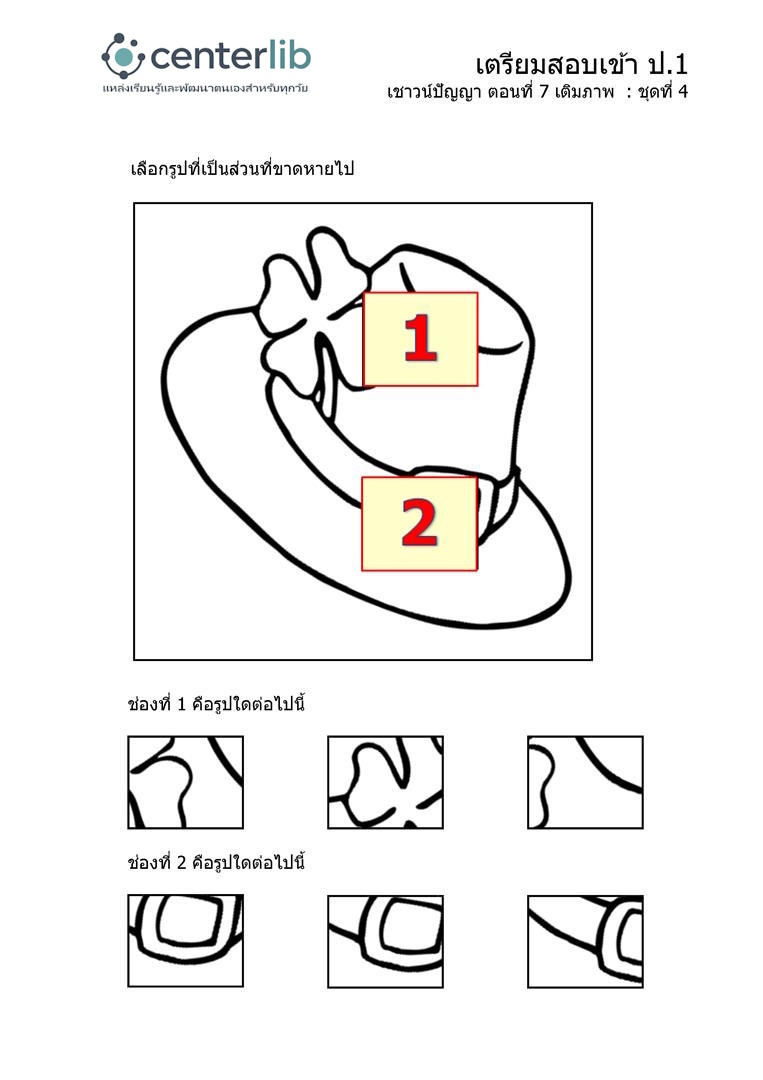 centerlib
แหล่งเรียนรู้และพัฒนาตนเองสำหรับทุกวัย

เตรียมสอบเข้า ป.1
เชาวน์ปัญญา ตอนที่ 7 เติมภาพ : ชุดที่ 4

เลือกรูปที่เป็นส่วนที่ขาดหายไป

1

2

ช่องที่ 1 คือรูปใดต่อไปนี้

ช่องที่ 2 คือรูปใดต่อไปนี้