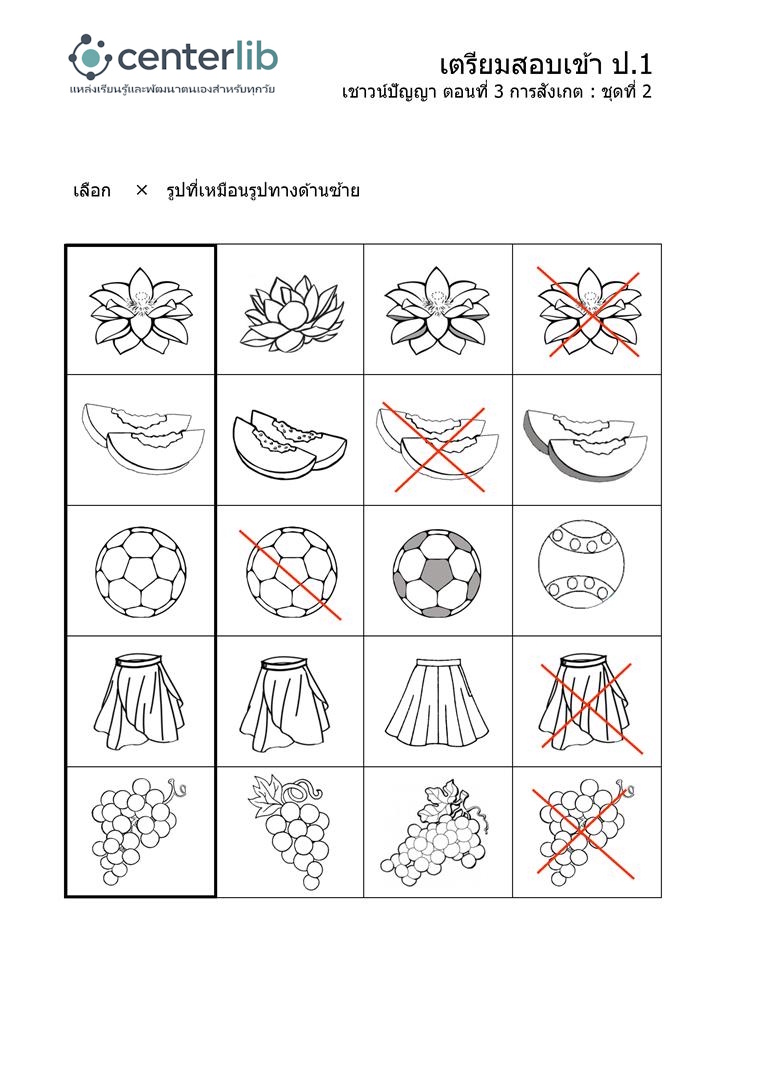 centerlib
แหล่งเรียนรู้และพัฒนาตนเองสำหรับทุกวัย

เตรียมสอบเข้า ป.1
เชาวน์ปัญญา ตอนที่ 3 การสังเกต : ชุดที่ 2

เลือก × รูปที่เหมือนรูปทางด้านซ้าย