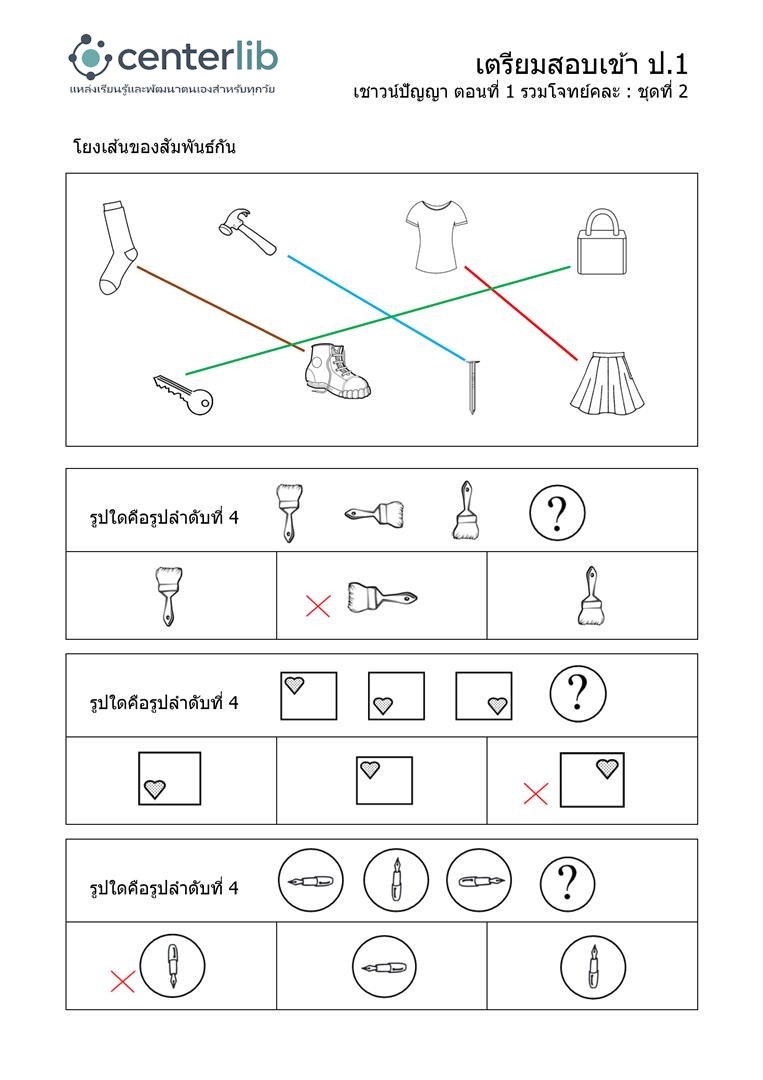 centerlib
แหล่งเรียนรู้และพัฒนาตนเองสำหรับทุกวัย

เตรียมสอบเข้า ป.1
เชาวน์ปัญญา ตอนที่ 1 รวมโจทย์คละ : ชุดที่ 2

โยงเส้นของสัมพันธ์กัน

รูปใดคือรูปลำดับที่ 4

?

รูปใดคือรูปลำดับที่ 4

?

รูปใดคือรูปลำดับที่ 4

?