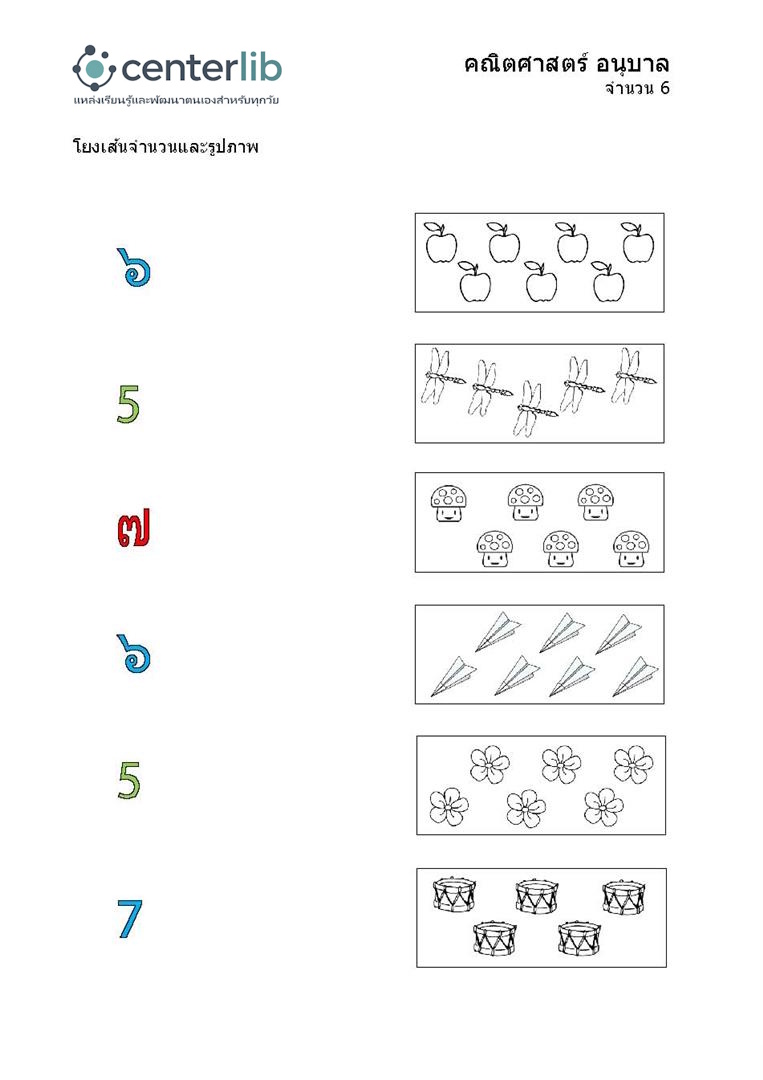 centerlib
แหล่งเรียนรู้และพัฒนาตนเองสำหรับทุกวัย

คณิตศาสตร์ อนุบาล
จำนวน 6

โยงเส้นจำนวนและรูปภาพ

๖

5

๗

๖

5

7