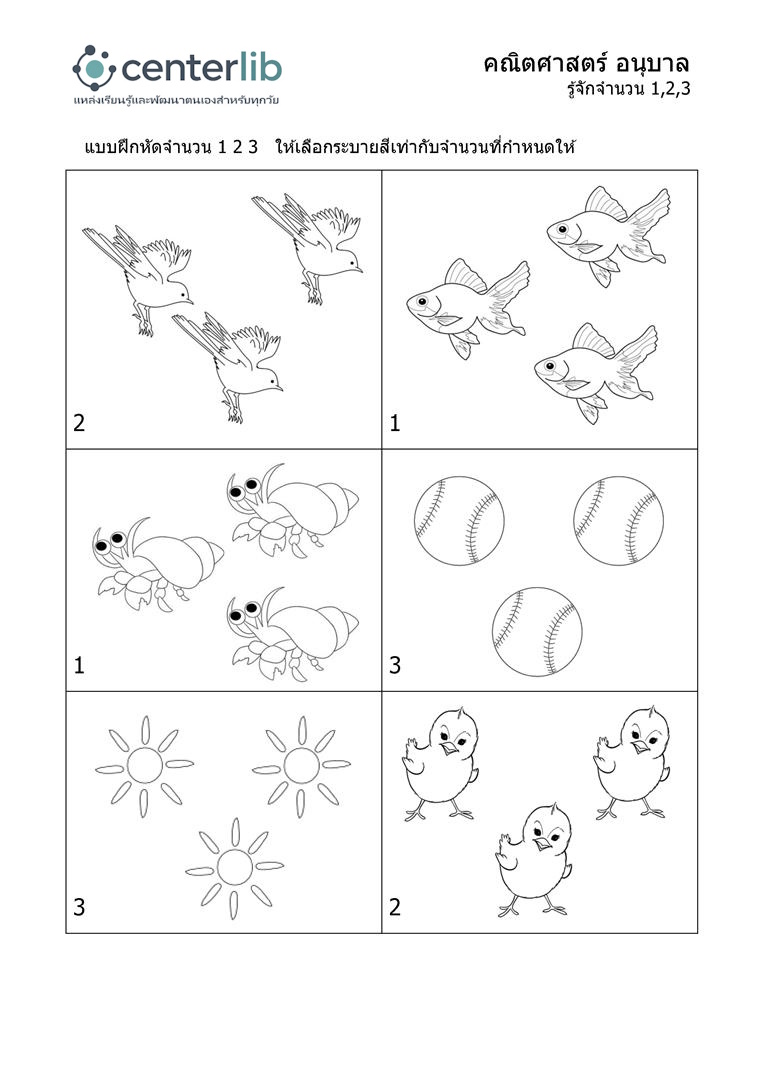 centerlib
แหล่งเรียนรู้และพัฒนาตนเองสำหรับทุกวัย

คณิตศาสตร์ อนุบาล
รู้จักจำนวน 1,2,3

แบบฝึกหัดจำนวน 1 2 3 ให้เลือกระบายสีเท่ากับจำนวนที่กำหนดให้

2

1

1

3

3

2