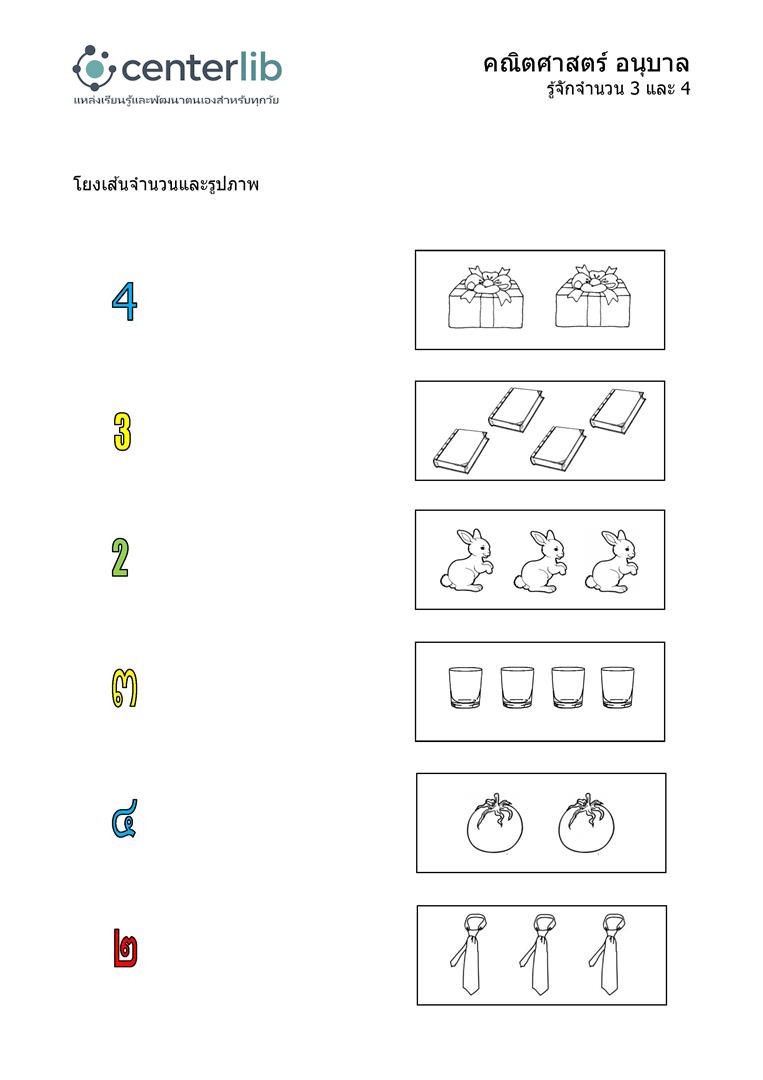 centerlib
แหล่งเรียนรู้และพัฒนาตนเองสำหรับทุกวัย

คณิตศาสตร์ อนุบาล
รู้จักจำนวน 3 และ 4

โยงเส้นจำนวนและรูปภาพ

4

3

2

๓

๔

๒