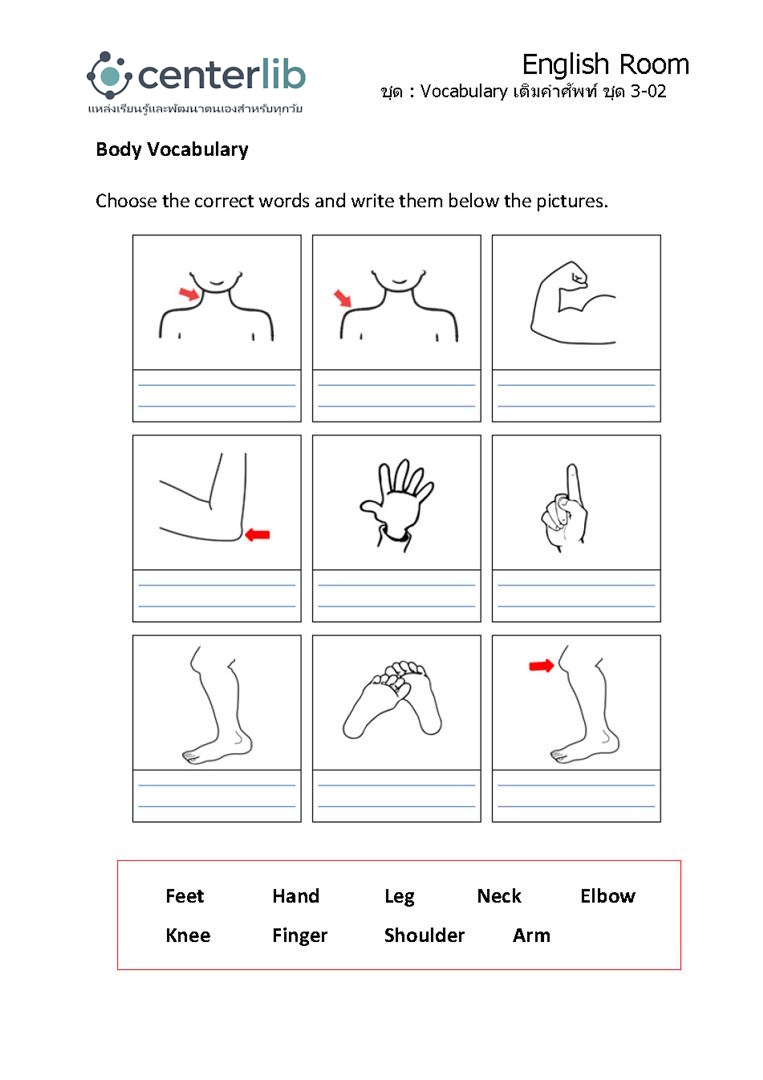 centerlib
แหล่งเรียนรู้และพัฒนาตนเองสำหรับทุกวัย

English Room
ชุด : Vocabulary เติมคำศัพท์ ชุด 3-02

Body Vocabulary

Choose the correct words and write them below the pictures.

Feet Hand Leg Neck Elbow
Knee Finger Shoulder Arm