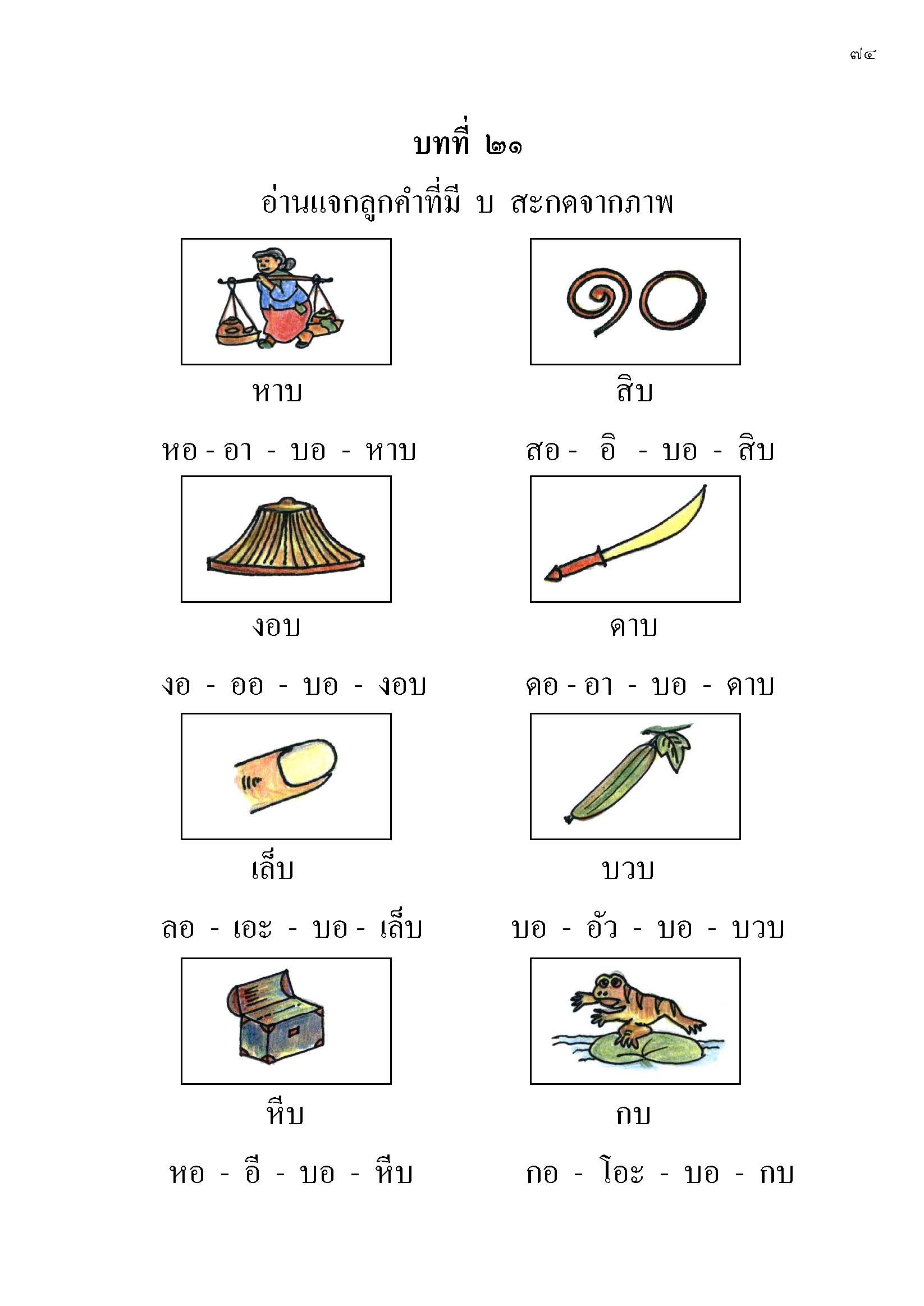 ๗๔

บทที่ ๒๑

อ่านแจกลูกคำที่มี บ สะกดจากภาพ

๑๐

หาบ

หอ - อา - บอ - หาบ

สิบ

สอ - อิ - บอ - สิบ

งอบ

งอ - ออ - บอ - งอบ

ดาบ

ดอ - อา - บอ - ดาบ

เล็บ

ลอ - เอะ - บอ - เล็บ

บวบ

บอ - อัว - บอ - บวบ

หีบ

หอ - อี - บอ - หีบ

กบ

กอ - โอะ - บอ - กบ