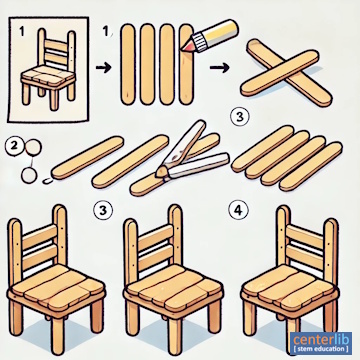 1

1

3

2

3

4

centerlib
[ stem education ]