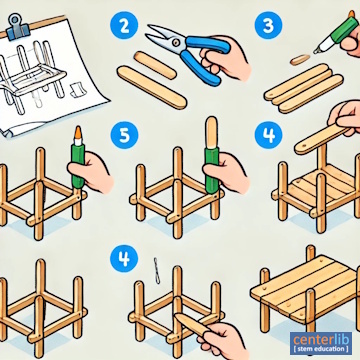 2

3

5

4

4

centerlib
[ stem education ]